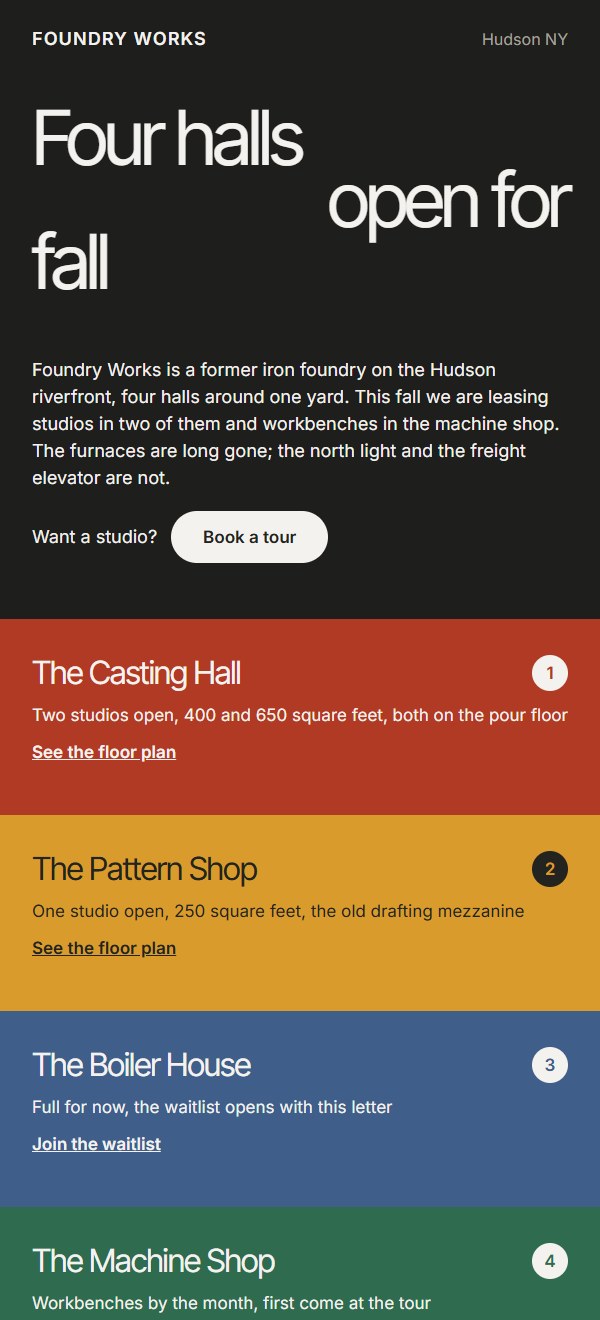 FOUNDRY WORKS

Hudson NY

Four halls open for fall

Foundry Works is a former iron foundry on the Hudson riverfront, four halls around one yard. This fall we are leasing studios in two of them and workbenches in the machine shop. The furnaces are long gone; the north light and the freight elevator are not.

Want a studio? Book a tour

The Casting Hall

1

Two studios open, 400 and 650 square feet, both on the pour floor

See the floor plan

The Pattern Shop

2

One studio open, 250 square feet, the old drafting mezzanine

See the floor plan

The Boiler House

3

Full for now, the waitlist opens with this letter

Join the waitlist

The Machine Shop

4

Workbenches by the month, first come at the tour